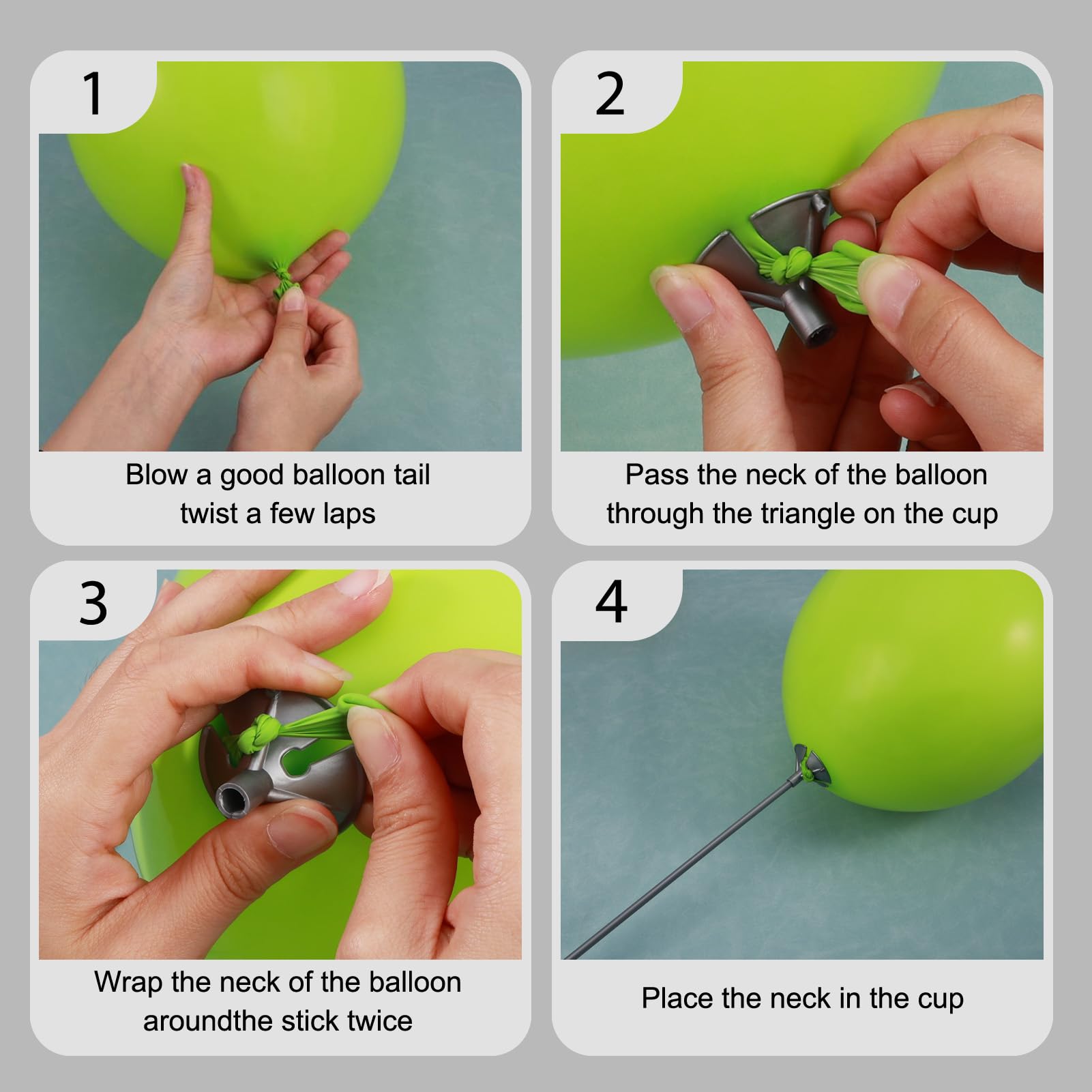 1

Blow a good balloon tail twist a few laps

2

Pass the neck of the balloon through the triangle on the cup

3

Wrap the neck of the balloon aroundthe stick twice

4

Place the neck in the cup