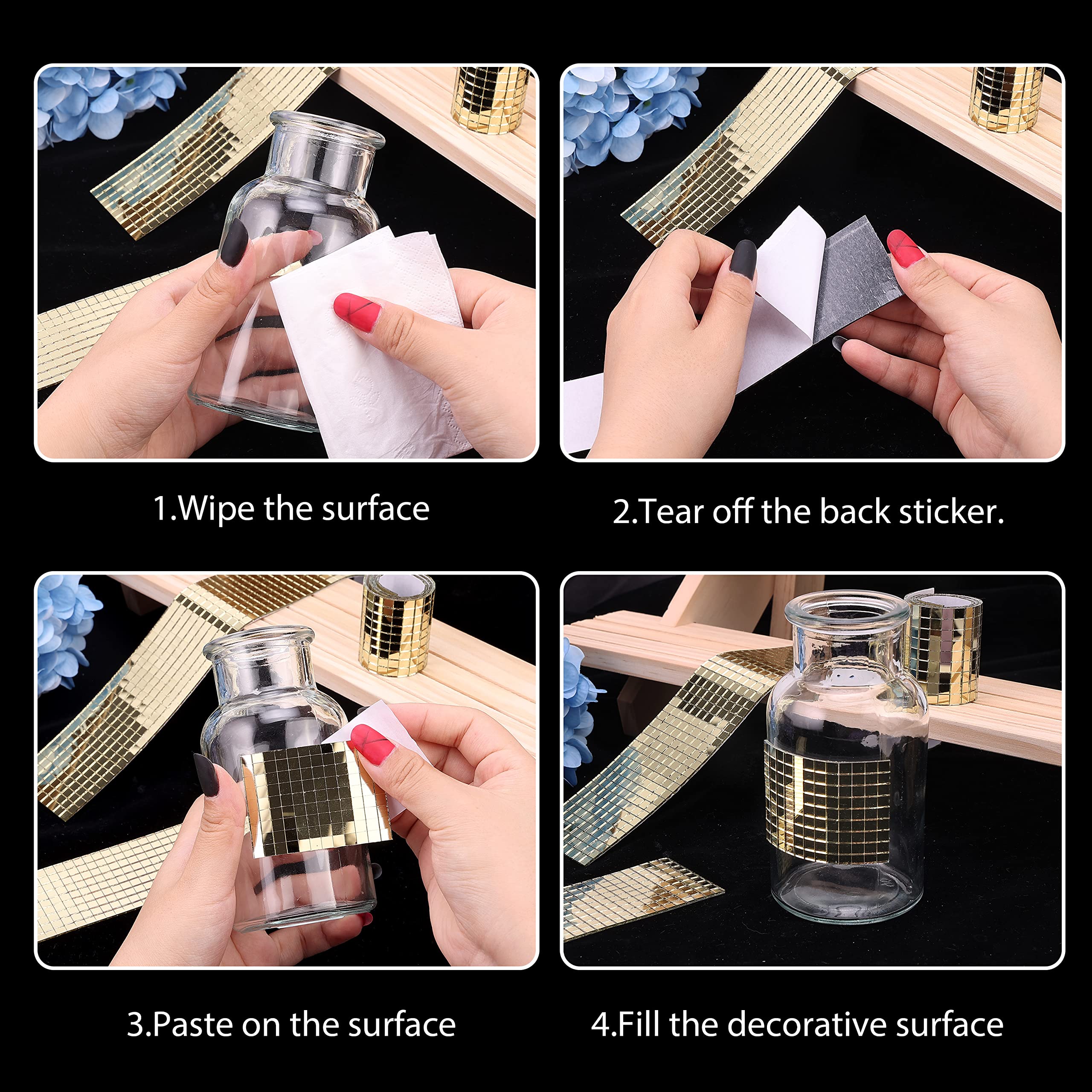 1.Wipe the surface

2.Tear off the back sticker.

3.Paste on the surface

4.Fill the decorative surface