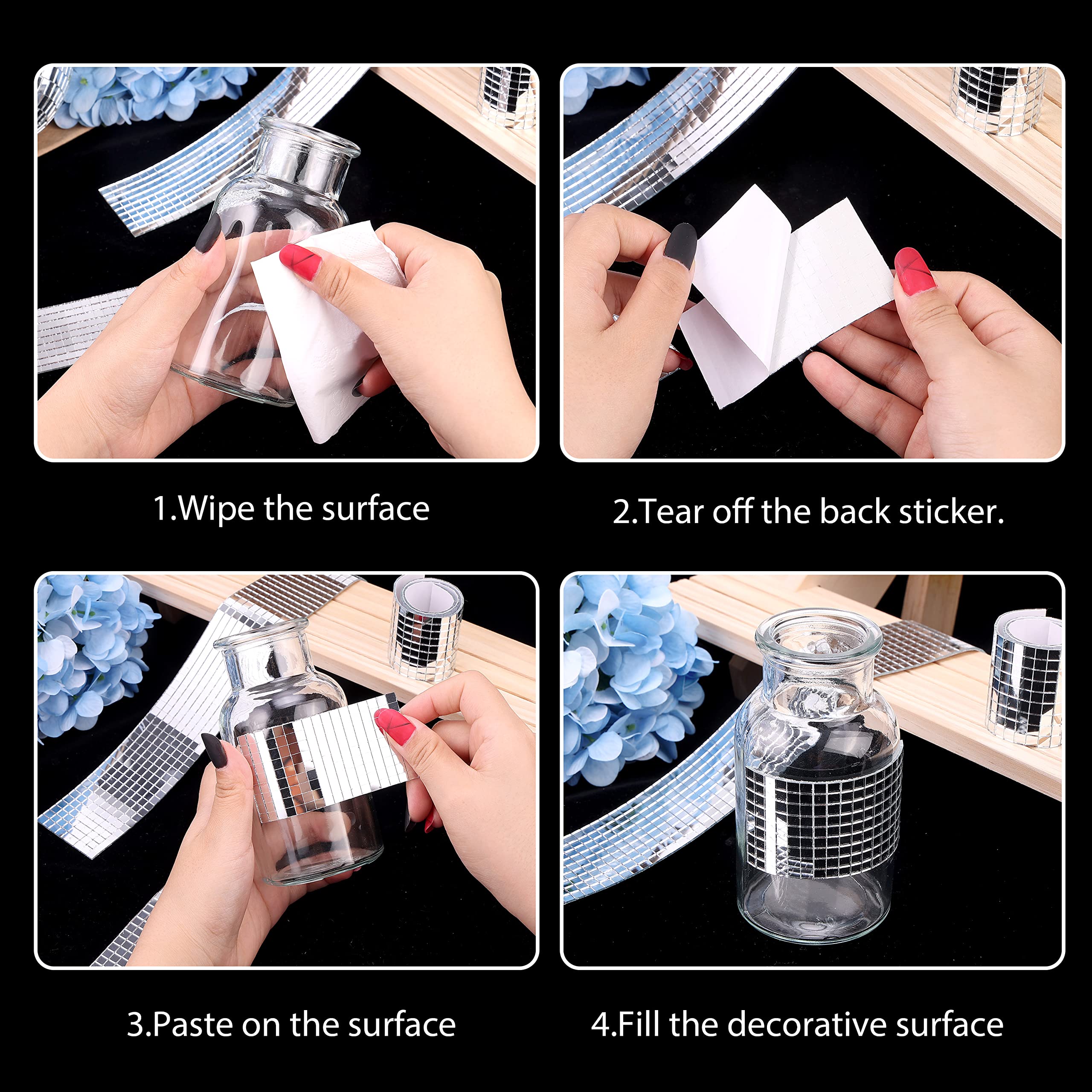 1.Wipe the surface

2.Tear off the back sticker.

3.Paste on the surface

4.Fill the decorative surface