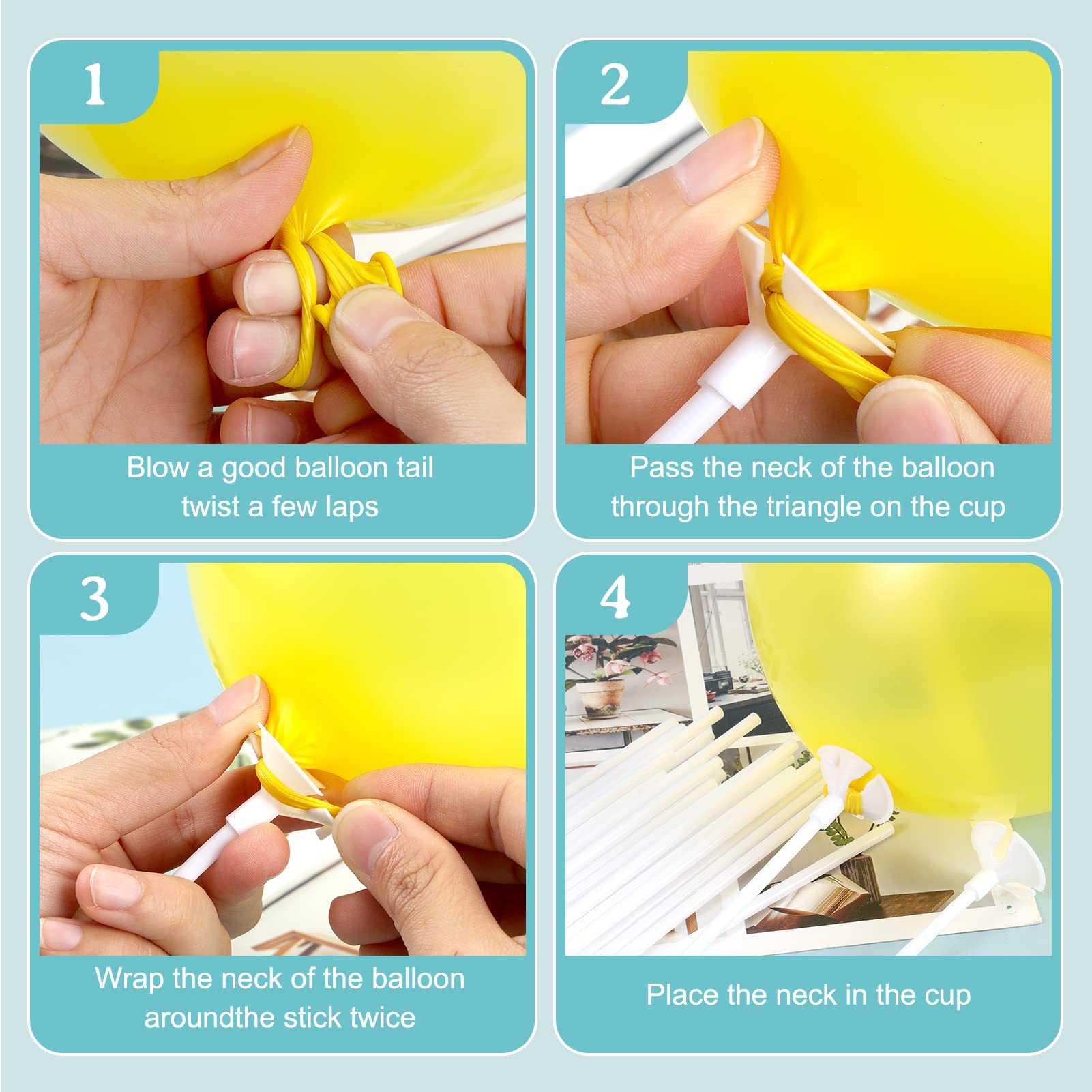 1

Blow a good balloon tail twist a few laps

2

Pass the neck of the balloon through the triangle on the cup

3

Wrap the neck of the balloon aroundthe stick twice

4

Place the neck in the cup