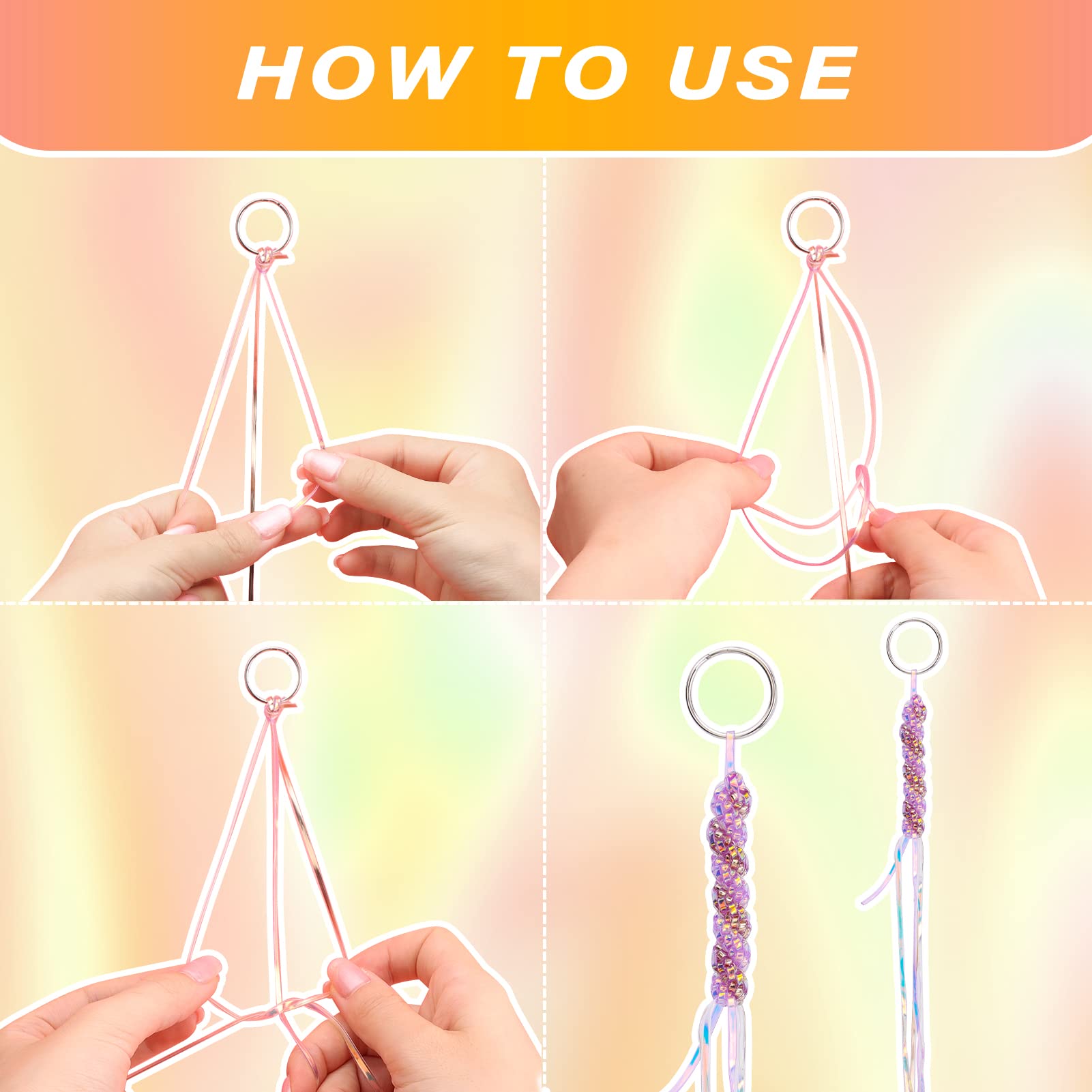 HOW TO USE