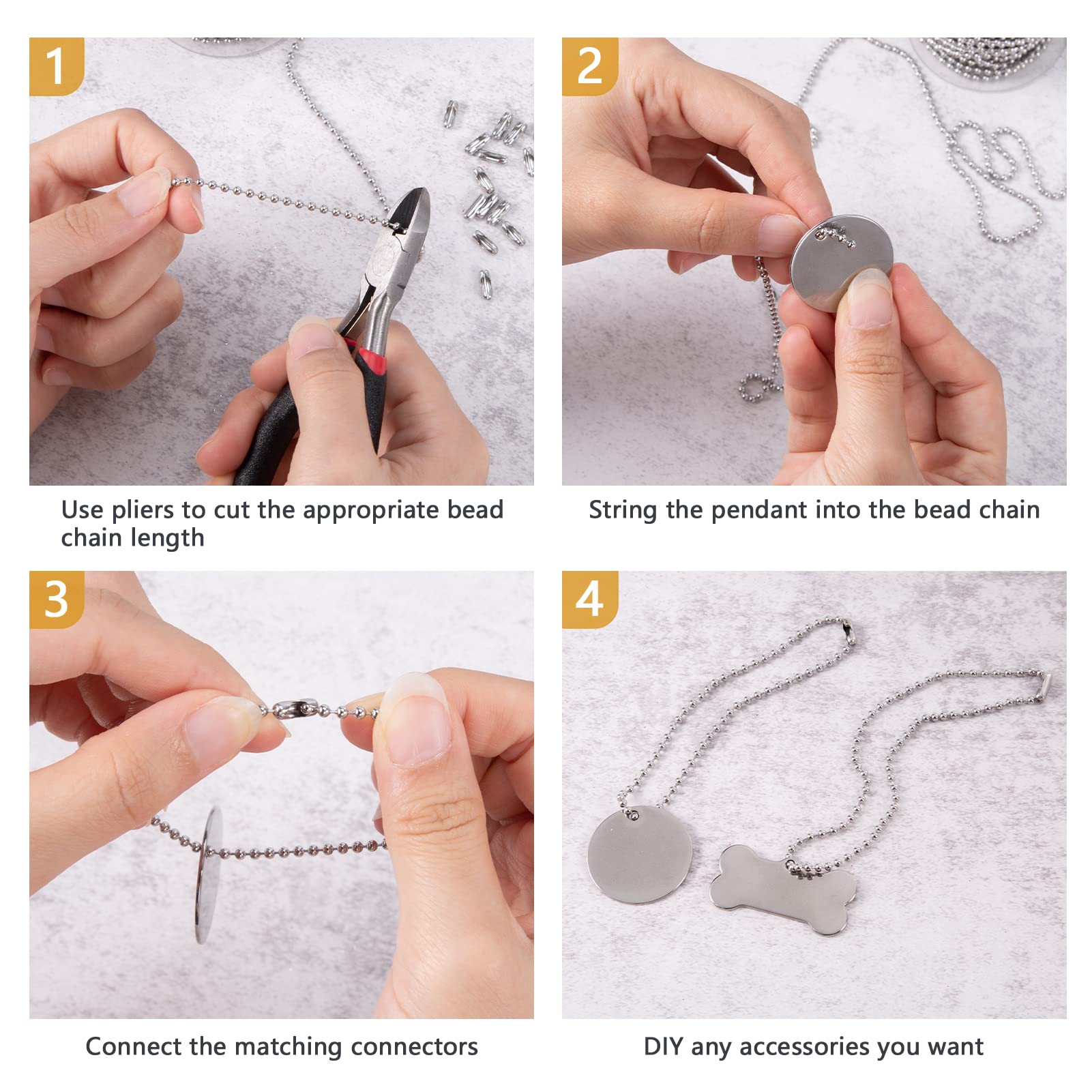 1

Use pliers to cut the appropriate bead chain length

2

String the pendant into the bead chain

3

Connect the matching connectors

4

DIY any accessories you want