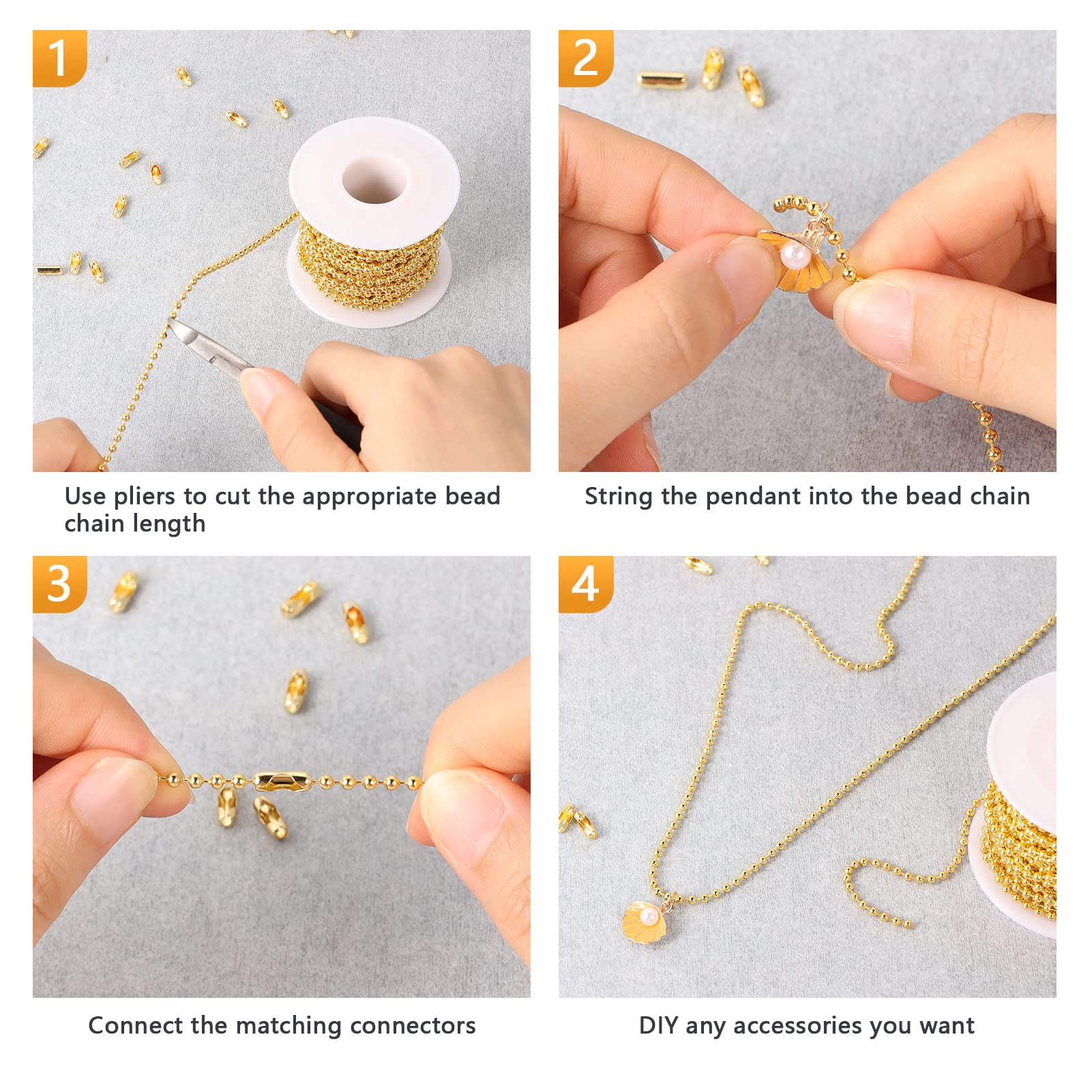 1

Use pliers to cut the appropriate bead chain length

2

String the pendant into the bead chain

3

Connect the matching connectors

4

DIY any accessories you want