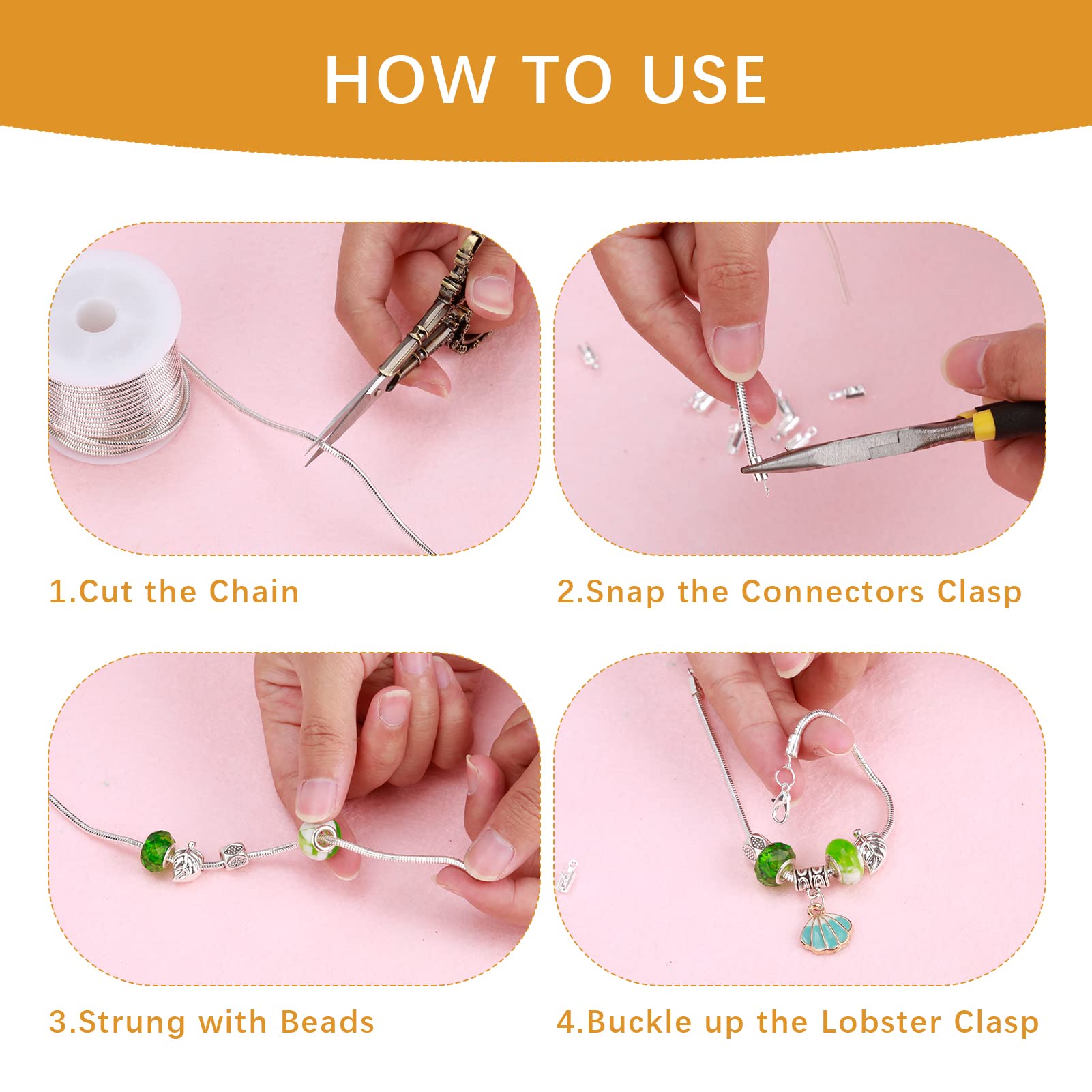 HOW TO USE

1.Cut the Chain

2.Snap the Connectors Clasp

3.Strung with Beads

4.Buckle up the Lobster Clasp