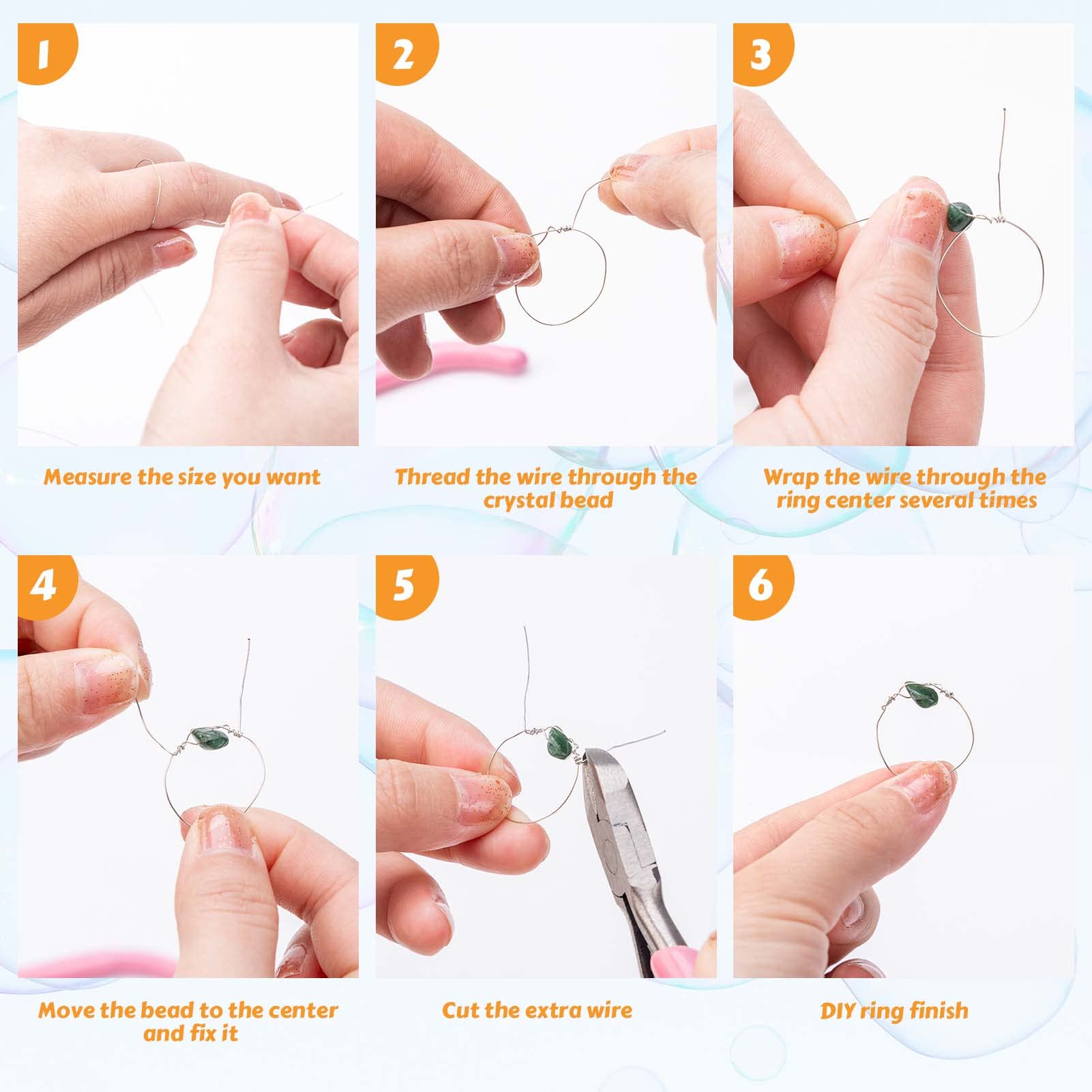 1

Measure the size you want

2

Thread the wire through the crystal bead

3

Wrap the wire through the ring center several times

4

Move the bead to the center and fix it

5

Cut the extra wire

6

DIY ring finish