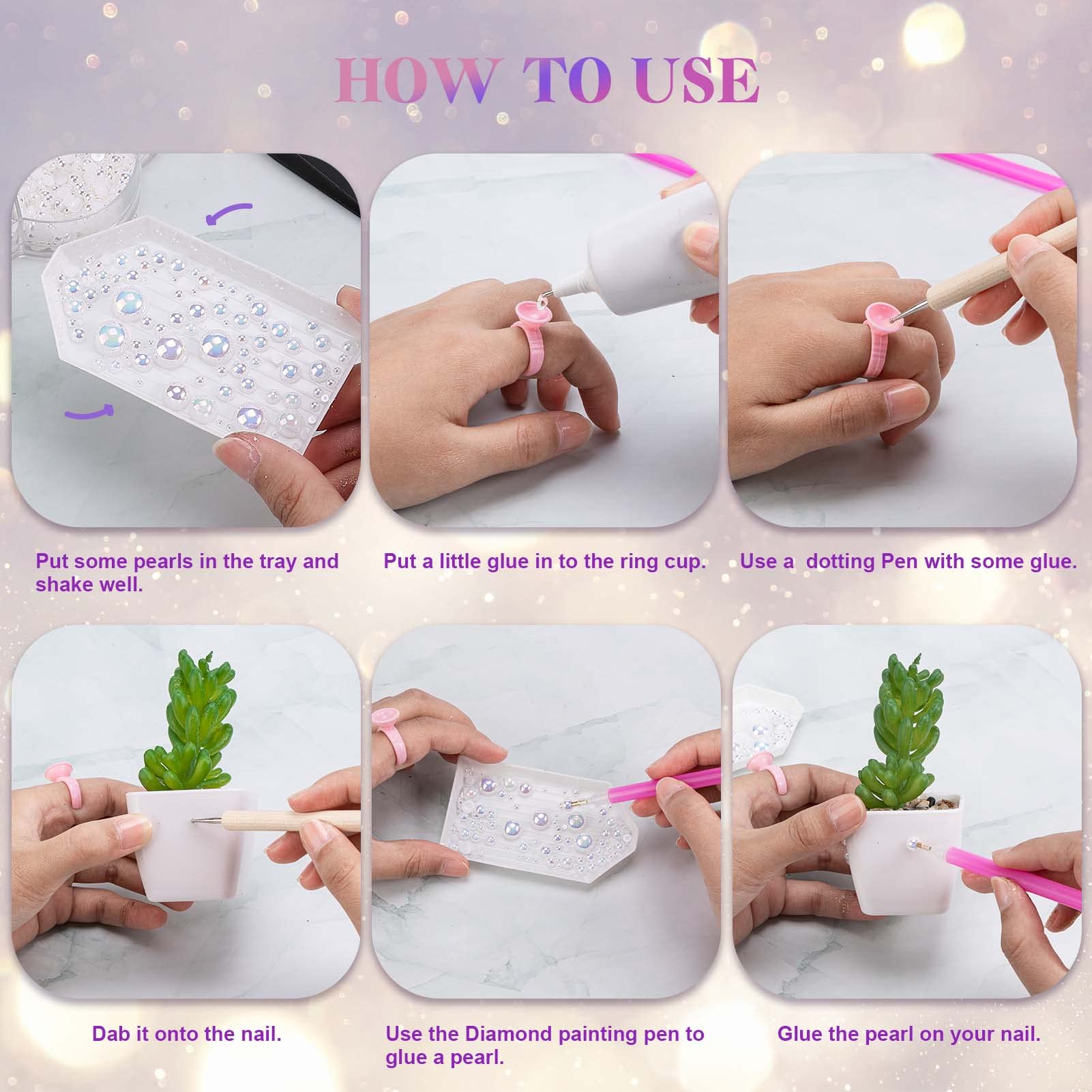 HOW TO USE

Put some pearls in the tray and shake well.

Put a little glue in to the ring cup.

Use a  dotting Pen with some glue.

Dab it onto the nail.

Use the Diamond painting pen to glue a pearl.

Glue the pearl on your nail.