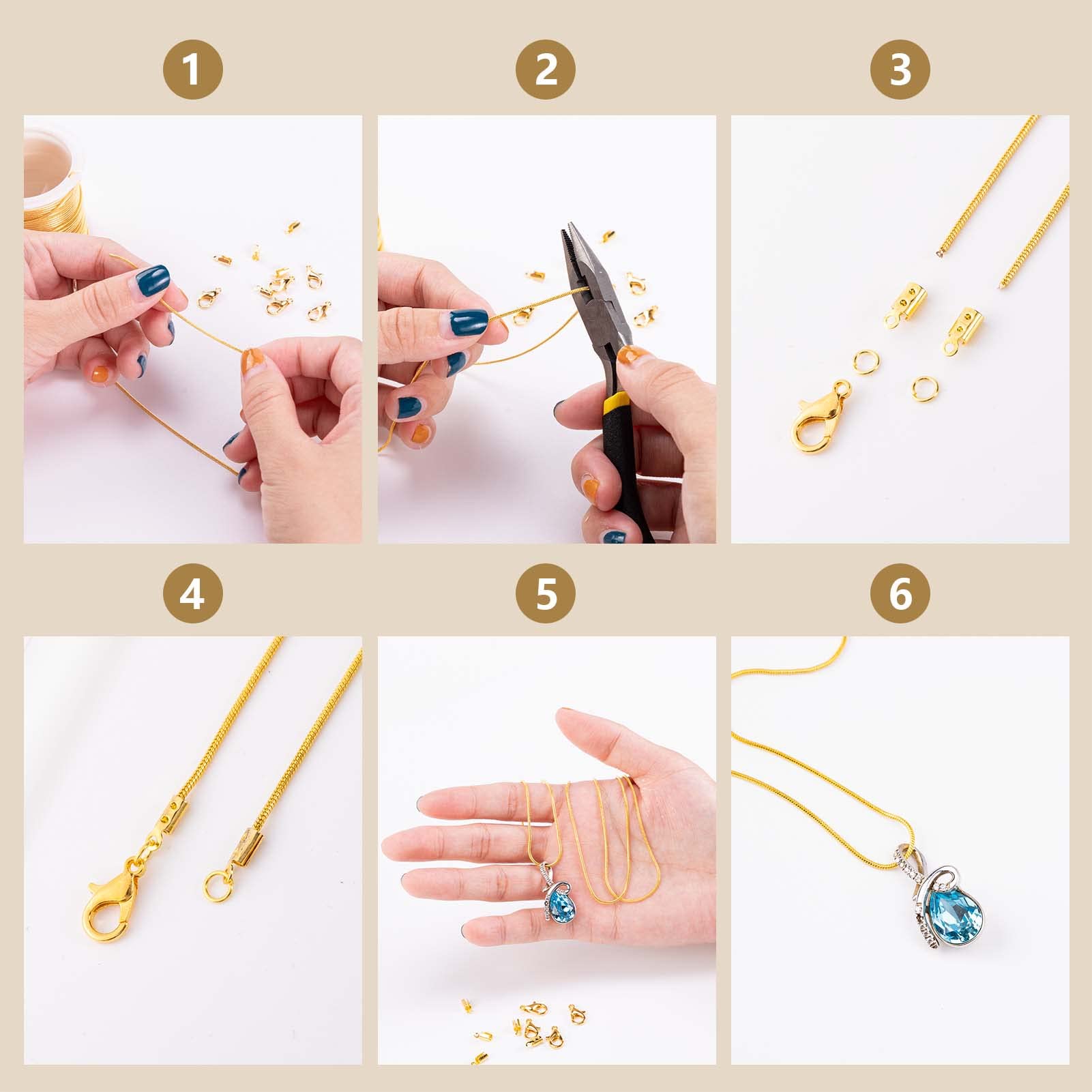 1

2

3

4

5

6