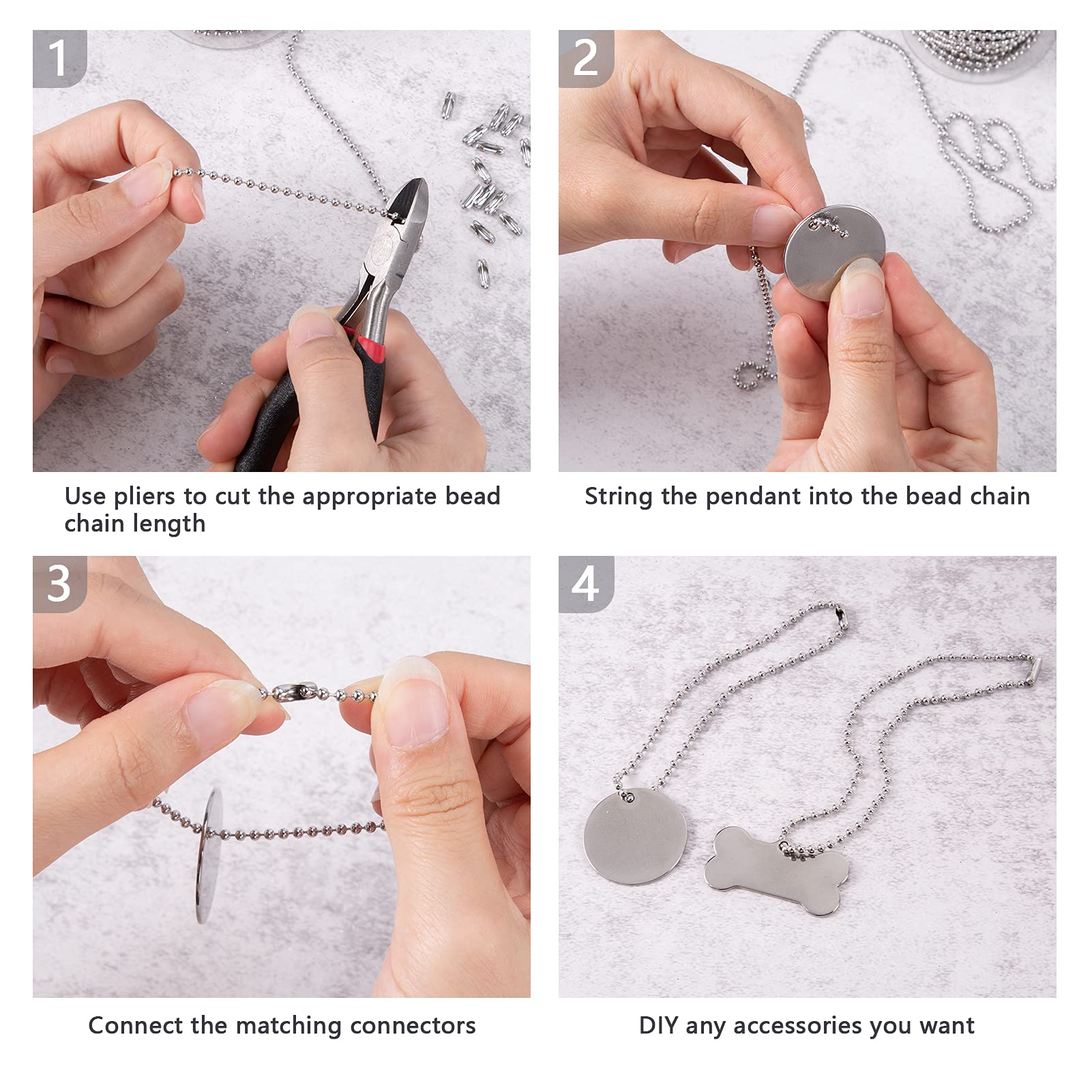 1

Use pliers to cut the appropriate bead chain length

2

String the pendant into the bead chain

3

Connect the matching connectors

4

DIY any accessories you want