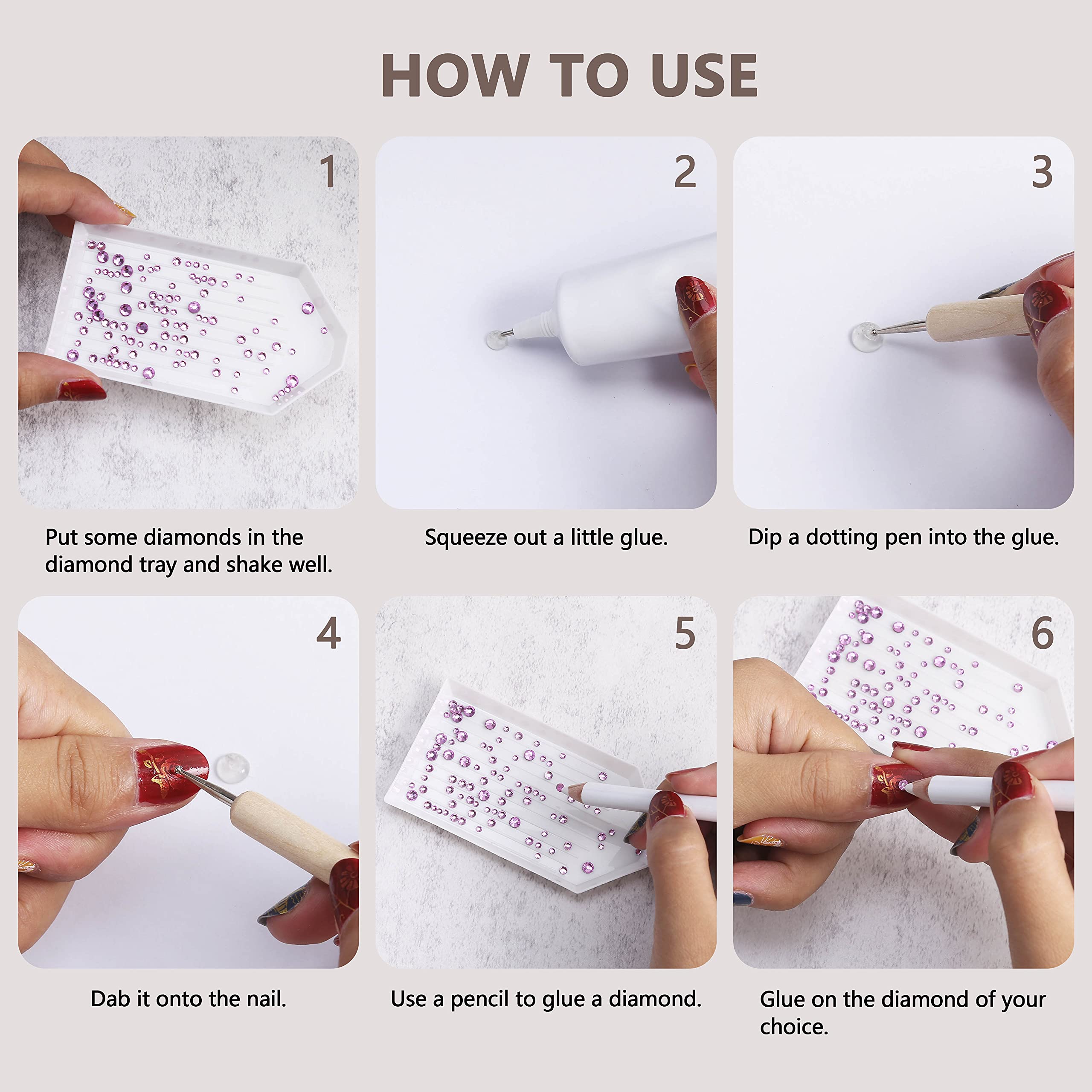 HOW TO USE

1

Put some diamonds in the diamond tray and shake well.

2

Squeeze out a little glue.

3

Dip a dotting pen into the glue.

4

Dab it onto the nail.

5

Use a pencil to glue a diamond.

6

Glue on the diamond of your choice.