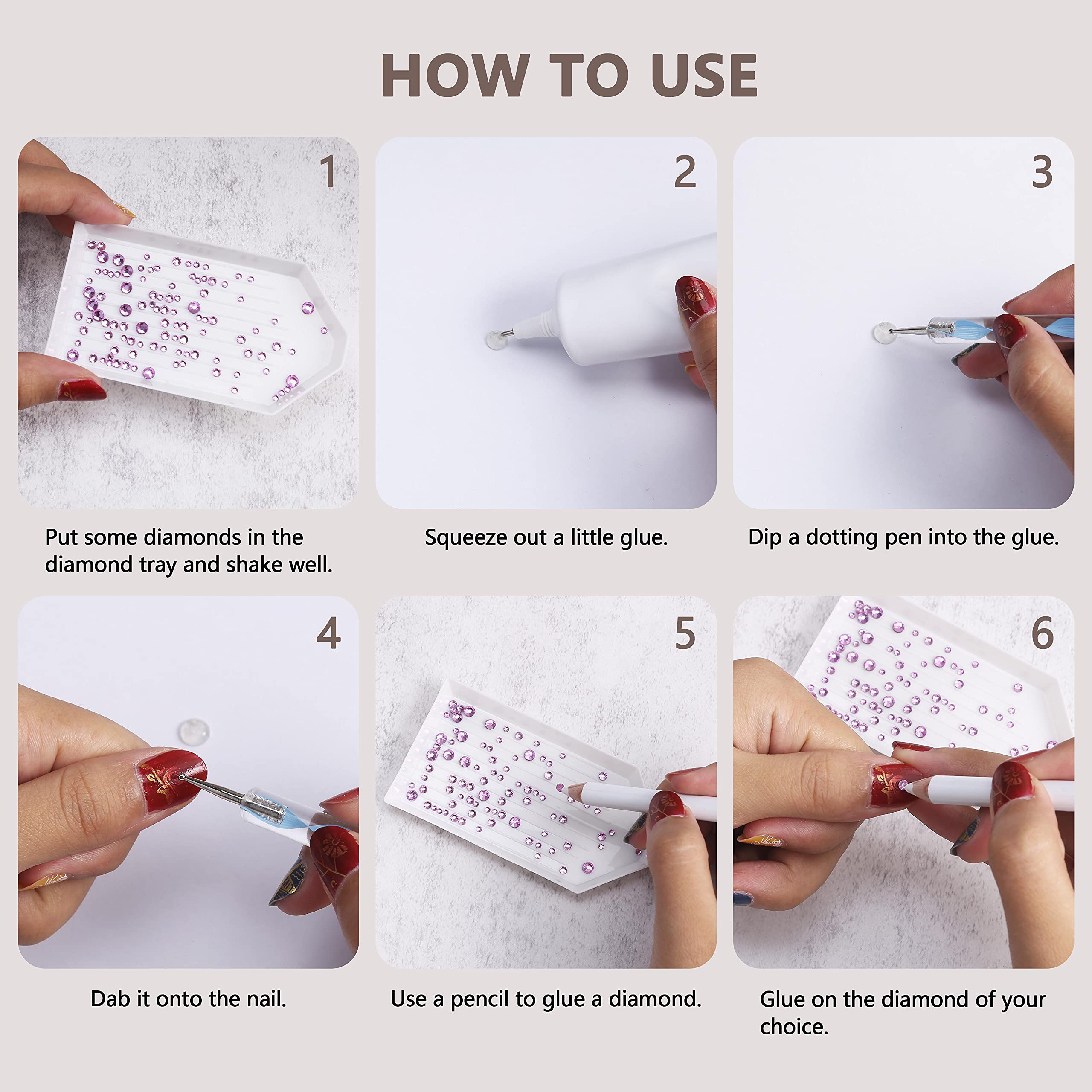 HOW TO USE

1

Put some diamonds in the diamond tray and shake well.

2

Squeeze out a little glue.

3

Dip a dotting pen into the glue.

4

Dab it onto the nail.

5

Use a pencil to glue a diamond.

6

Glue on the diamond of your choice.