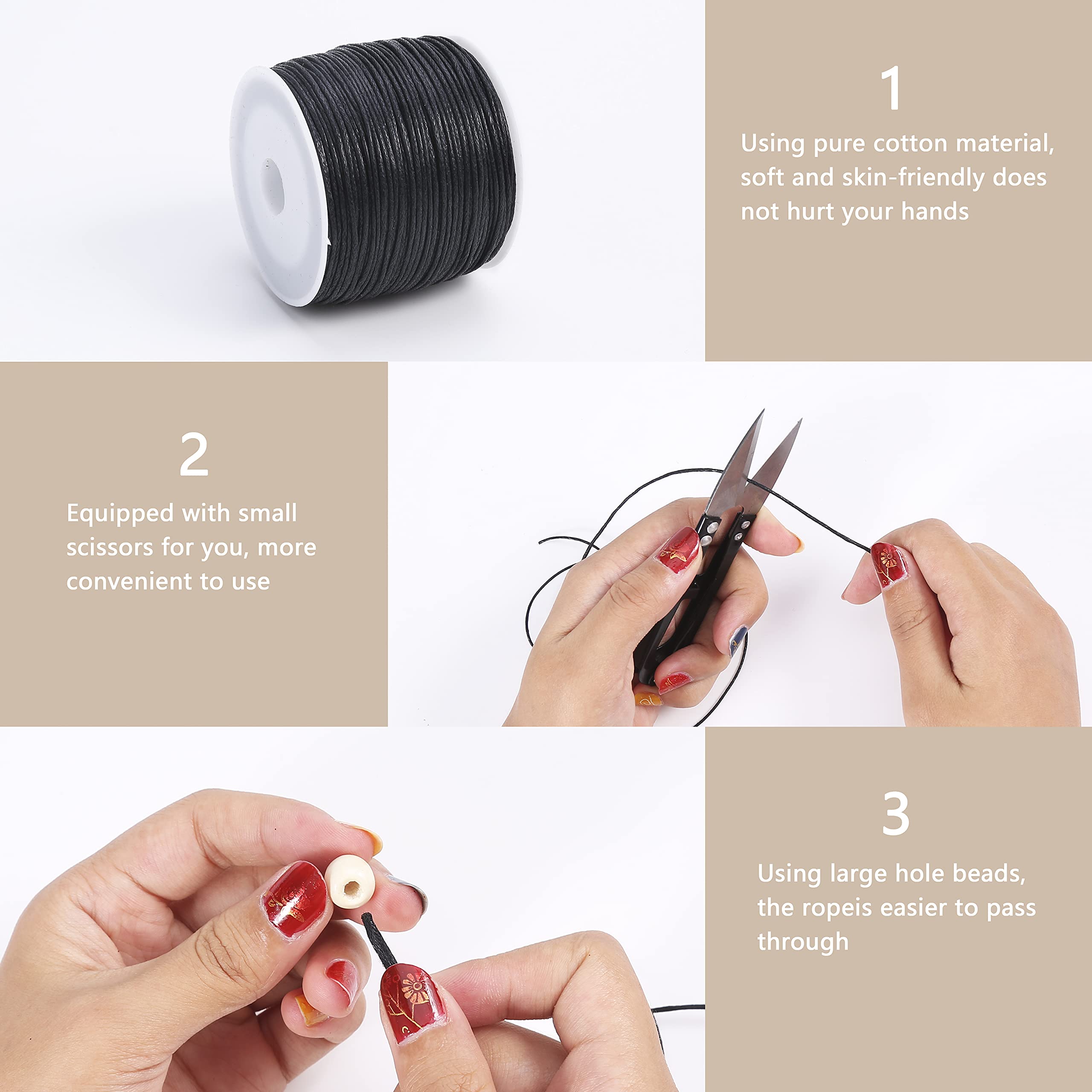 1

Using pure cotton material, soft and skin-friendly does not hurt your hands

2

Equipped with small scissors for you, more convenient to use

3

Using large hole beads, the ropeis easier to pass through