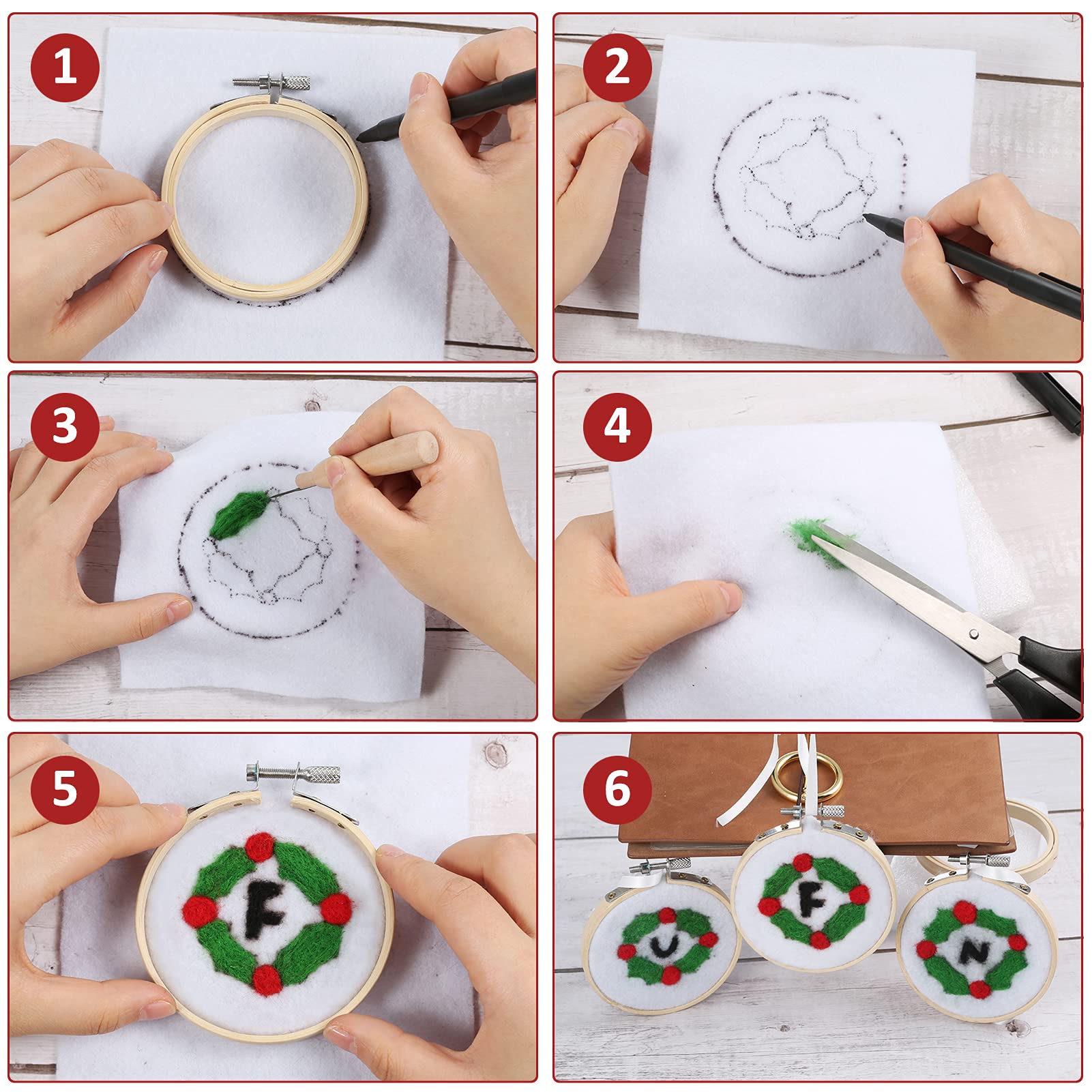 1

2

3

4

5

F

6

U

F

N