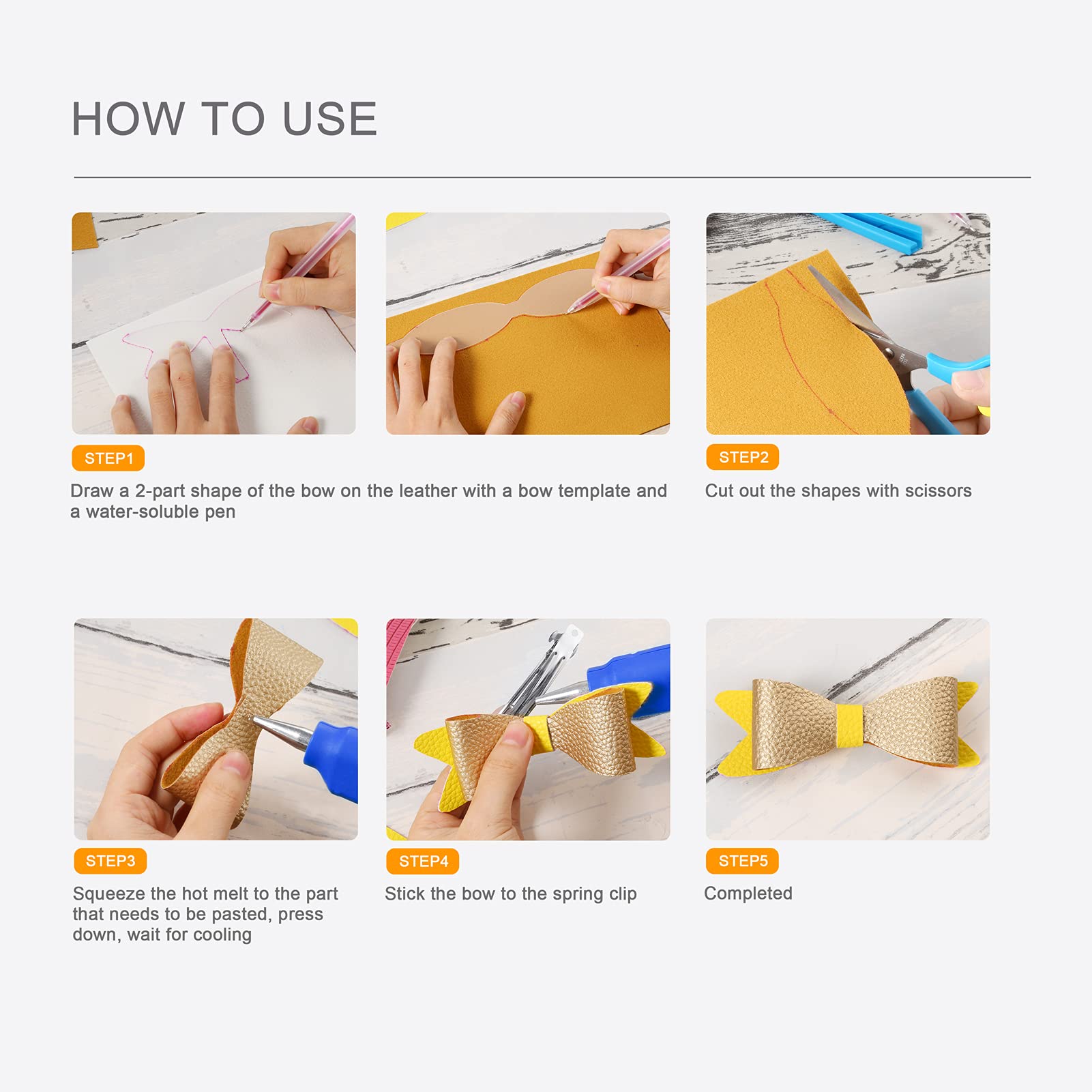 HOW TO USE

STEP1

Draw a 2-part shape of the bow on the leather with a bow template and a water-soluble pen

STEP2

Cut out the shapes with scissors

STEP3

Squeeze the hot melt to the part that needs to be pasted, press down, wait for cooling

STEP4

Stick the bow to the spring clip

STEP5

Completed