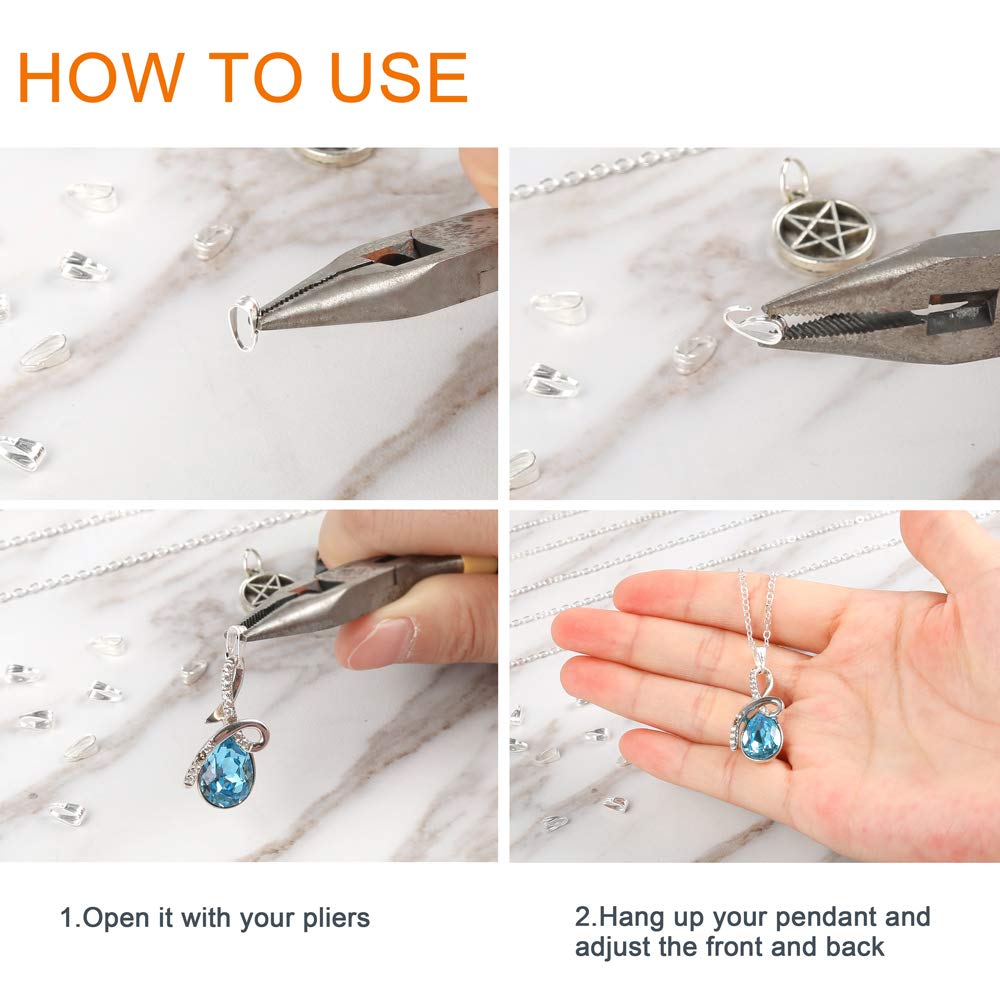 HOW TO USE

1.Open it with your pliers

2.Hang up your pendant and adjust the front and back